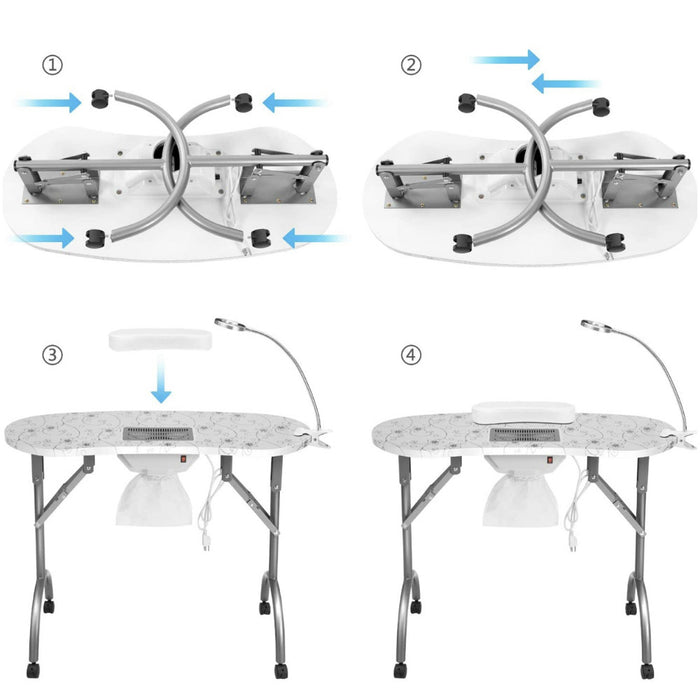 ①

②

③

④